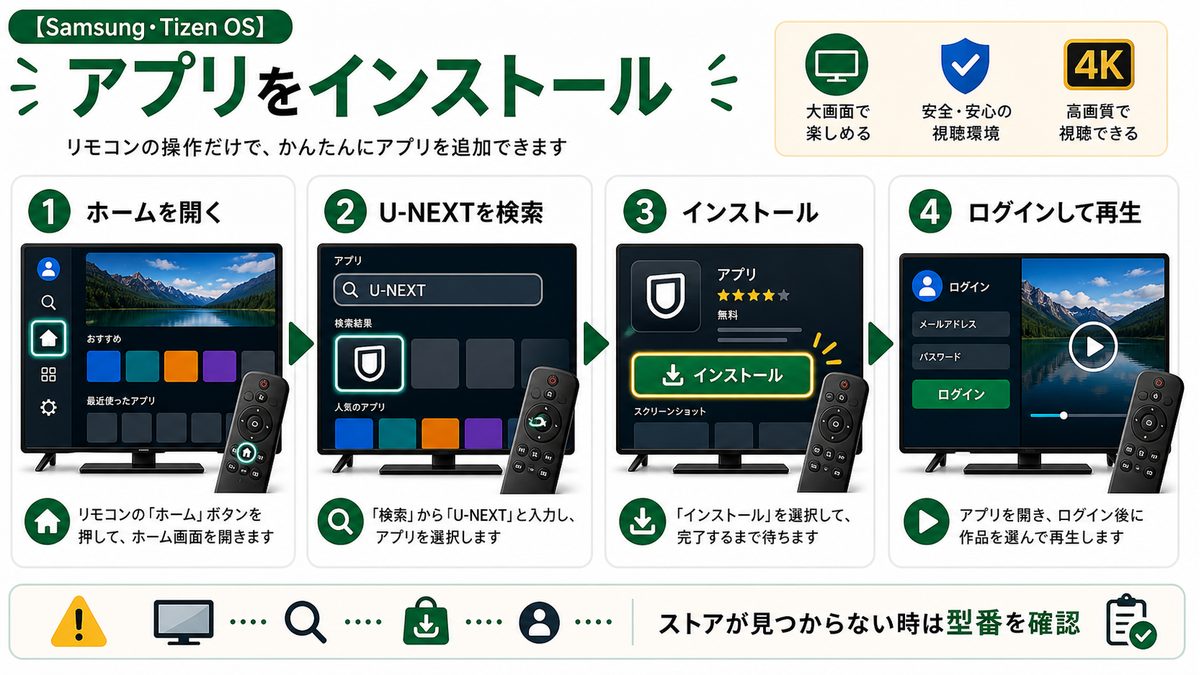 【Samsung・Tizen OS】

アプリをインストール

リモコンの操作だけで、かんたんにアプリを追加できます

大画面で楽しめる

安全・安心の視聴環境

4K

高画質で視聴できる

1 ホームを開く

おすすめ

最近使ったアプリ

リモコンの「ホーム」ボタンを押して、ホーム画面を開きます

2 U-NEXTを検索

アプリ

U-NEXT

検索結果

人気のアプリ

「検索」から「U-NEXT」と入力し、アプリを選択します

3 インストール

アプリ

無料

インストール

スクリーンショット

「インストール」を選択して、完了するまで待ちます

4 ログインして再生

ログイン

メールアドレス

パスワード

ログイン

アプリを開き、ログイン後に作品を選んで再生します

ストアが見つからない時は型番を確認